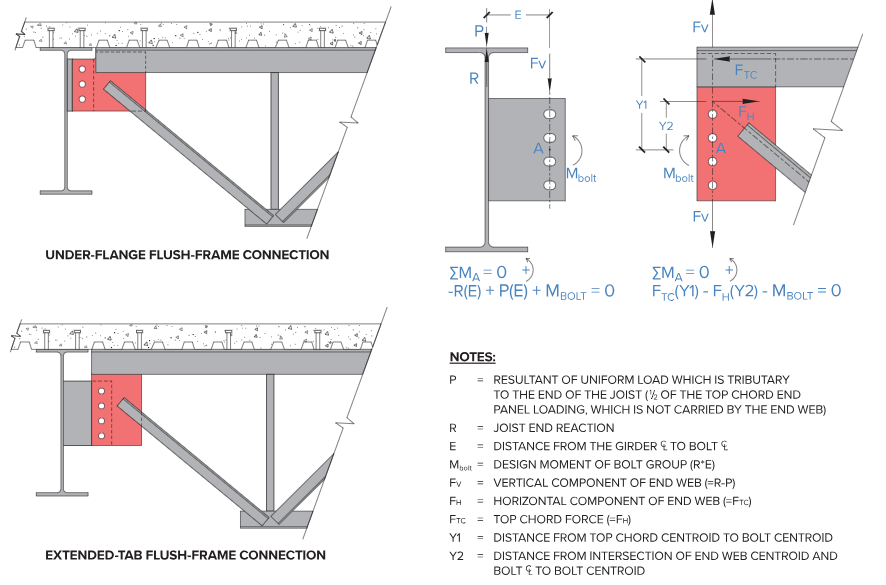 UNDER-FLANGE FLUSH-FRAME CONNECTION

EXTENDED-TAB FLUSH-FRAME CONNECTION

E
P
R
Fv
A
$M_{bolt}$

$\Sigma M_A = 0$ +
$-R(E) + P(E) + M_{BOLT} = 0$

Fv
$F_{TC}$
Y1
Y2
$F_H$
A
$M_{bolt}$
Fv

$\Sigma M_A = 0$ +
$F_{TC}(Y1) - F_H(Y2) - M_{BOLT} = 0$

NOTES:

P = RESULTANT OF UNIFORM LOAD WHICH IS TRIBUTARY TO THE END OF THE JOIST (½ OF THE TOP CHORD END PANEL LOADING, WHICH IS NOT CARRIED BY THE END WEB)

R = JOIST END REACTION

E = DISTANCE FROM THE GIRDER ℄ TO BOLT ℄

$M_{bolt}$ = DESIGN MOMENT OF BOLT GROUP (R*E)

$F_V$ = VERTICAL COMPONENT OF END WEB (=R-P)

$F_H$ = HORIZONTAL COMPONENT OF END WEB (=$F_{TC}$)

$F_{TC}$ = TOP CHORD FORCE (=$F_H$)

Y1 = DISTANCE FROM TOP CHORD CENTROID TO BOLT CENTROID

Y2 = DISTANCE FROM INTERSECTION OF END WEB CENTROID AND BOLT ℄ TO BOLT CENTROID